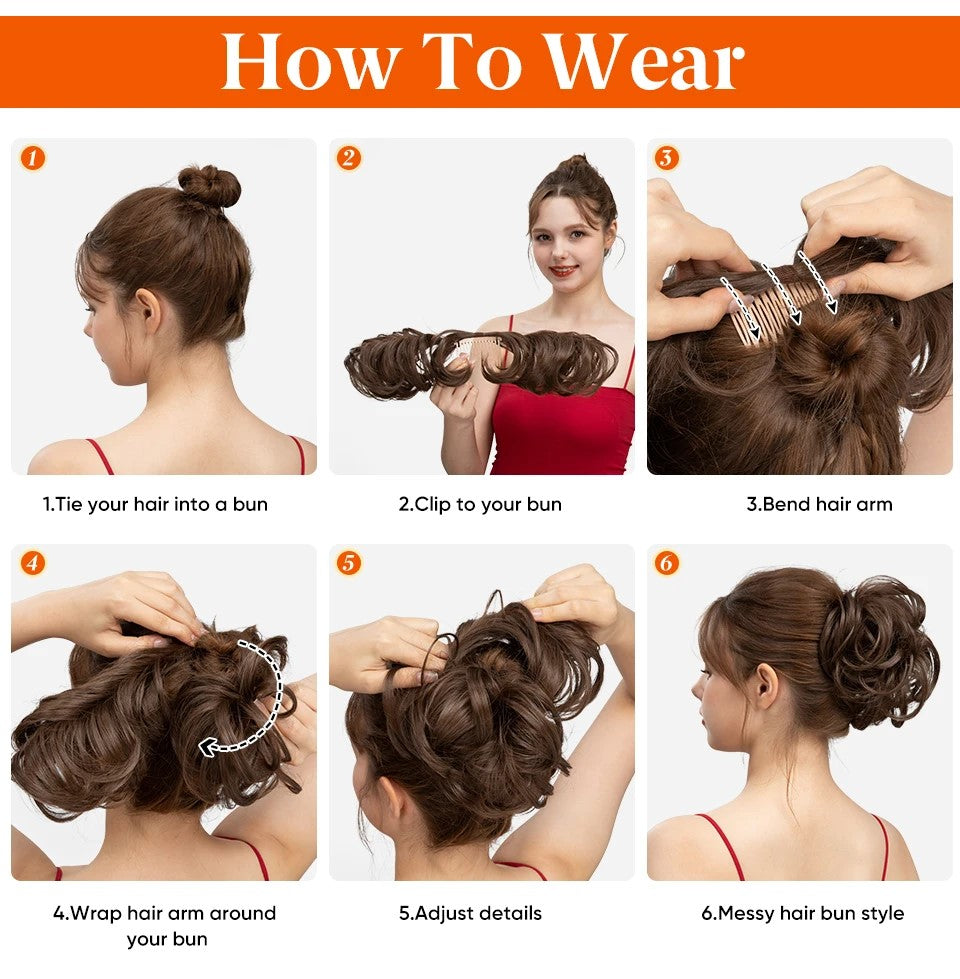 How To Wear

1

2

3

1.Tie your hair into a bun

2.Clip to your bun

3.Bend hair arm

4

5

6

4.Wrap hair arm around your bun

5.Adjust details

6.Messy hair bun style